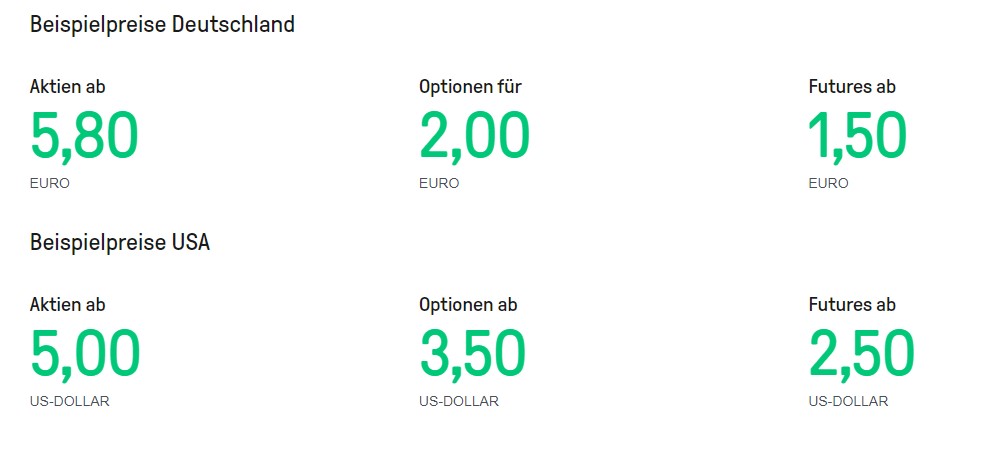 Beispielpreise Deutschland

Aktien ab
5,80
EURO

Optionen für
2,00
EURO

Futures ab
1,50
EURO

Beispielpreise USA

Aktien ab
5,00
US-DOLLAR

Optionen ab
3,50
US-DOLLAR

Futures ab
2,50
US-DOLLAR